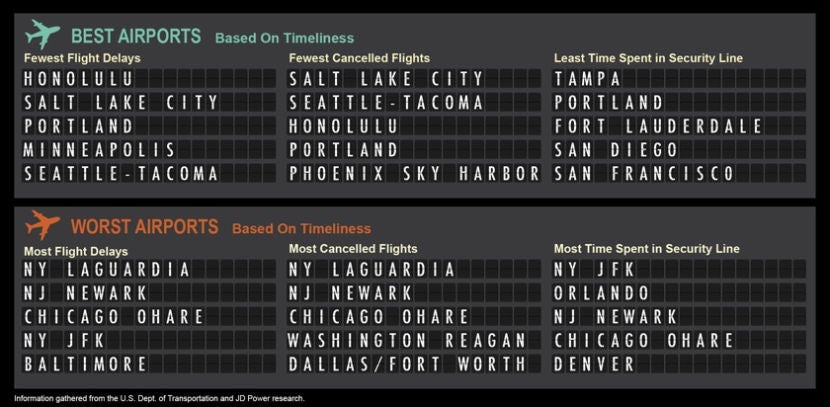 BEST AIRPORTS Based On Timeliness

Fewest Flight Delays
HONOLULU
SALT LAKE CITY
PORTLAND
MINNEAPOLIS
SEATTLE-TACOMA

Fewest Cancelled Flights
SALT LAKE CITY
SEATTLE-TACOMA
HONOLULU
PORTLAND
PHOENIX SKY HARBOR

Least Time Spent in Security Line
TAMPA
PORTLAND
FORT LAUDERDALE
SAN DIEGO
SAN FRANCISCO

WORST AIRPORTS Based On Timeliness

Most Flight Delays
NY LAGUARDIA
NJ NEWARK
CHICAGO OHARE
NY JFK
BALTIMORE

Most Cancelled Flights
NY LAGUARDIA
NJ NEWARK
CHICAGO OHARE
WASHINGTON REAGAN
DALLAS/FORT WORTH

Most Time Spent in Security Line
NY JFK
ORLANDO
NJ NEWARK
CHICAGO OHARE
DENVER

Information gathered from the U.S. Dept. of Transportation and JD Power research.