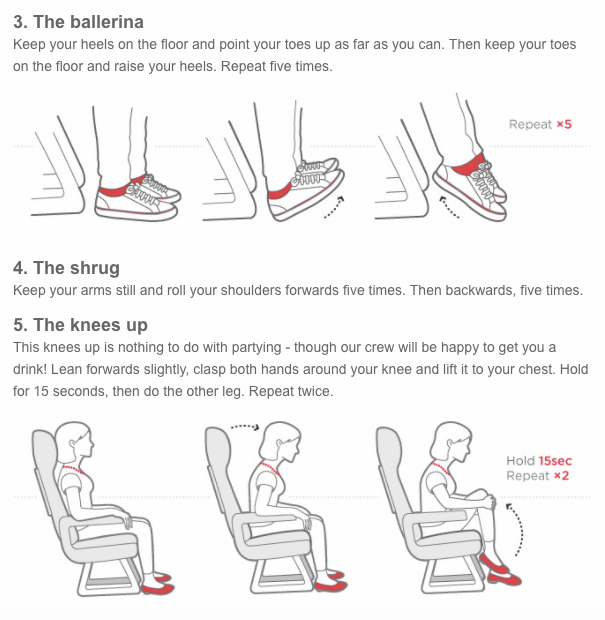 3. The ballerina

Keep your heels on the floor and point your toes up as far as you can. Then keep your toes on the floor and raise your heels. Repeat five times.

Repeat ×5

4. The shrug

Keep your arms still and roll your shoulders forwards five times. Then backwards, five times.

5. The knees up

This knees up is nothing to do with partying - though our crew will be happy to get you a drink! Lean forwards slightly, clasp both hands around your knee and lift it to your chest. Hold for 15 seconds, then do the other leg. Repeat twice.

Hold 15sec
Repeat ×2