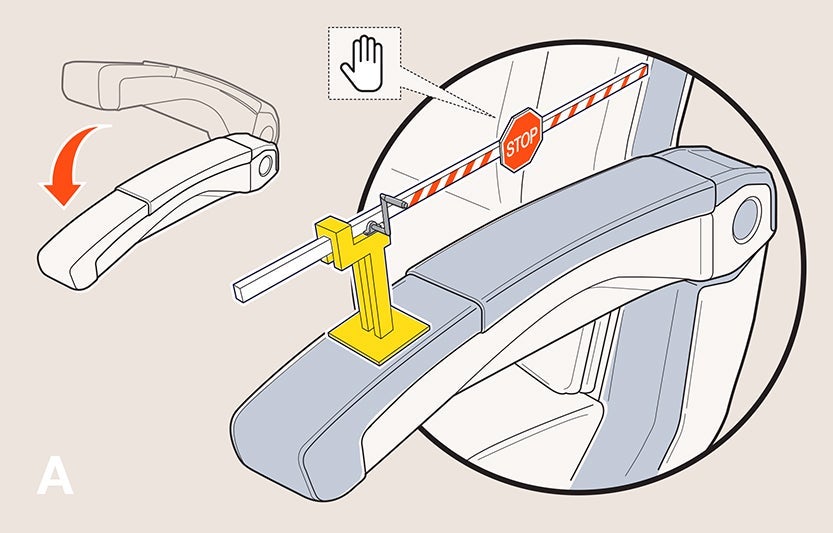 STOP

A