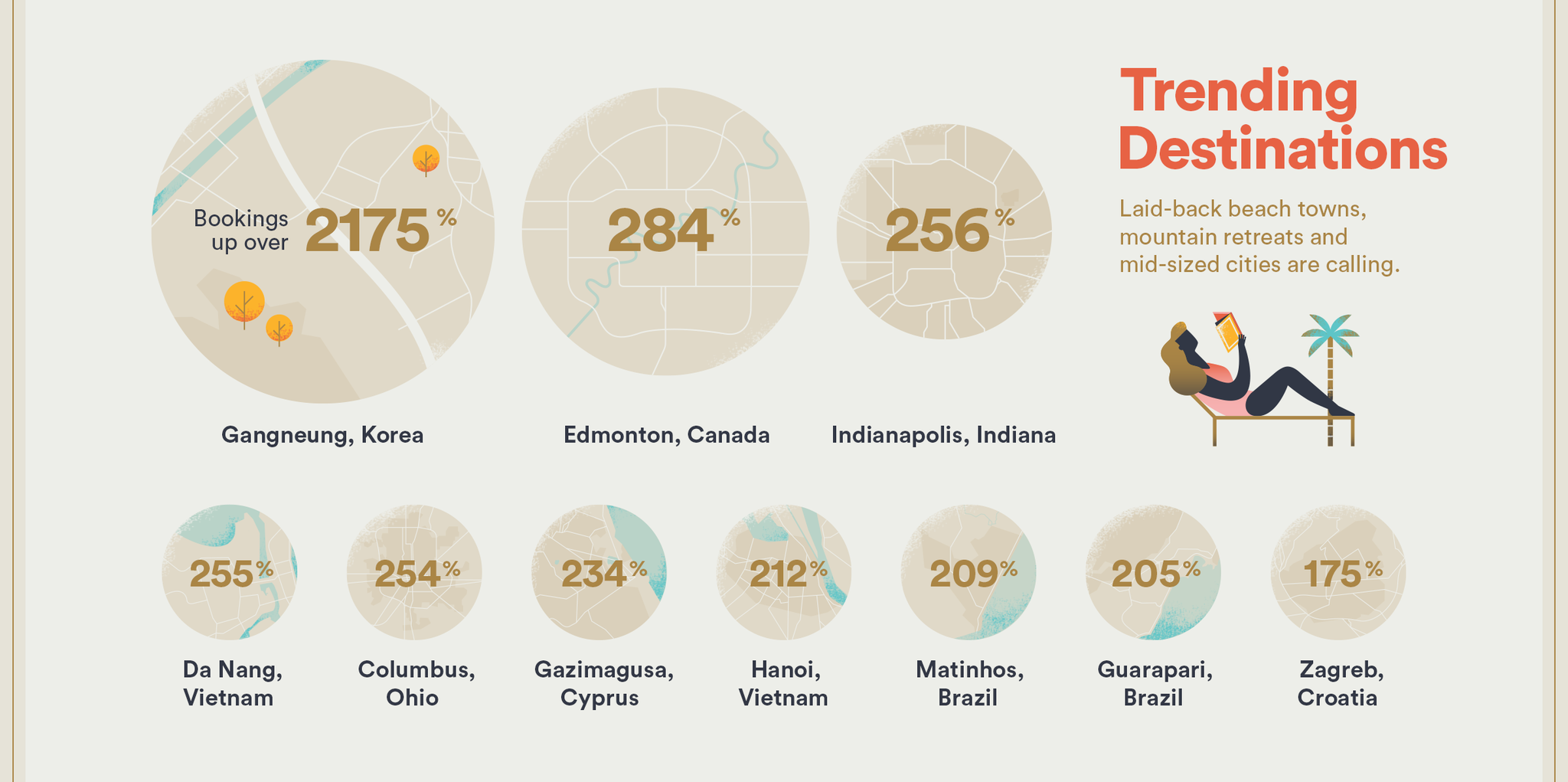 Trending Destinations

Laid-back beach towns, mountain retreats and mid-sized cities are calling.

Bookings up over 2175%

Gangneung, Korea

284%

Edmonton, Canada

256%

Indianapolis, Indiana

255%

Da Nang, Vietnam

254%

Columbus, Ohio

234%

Gazimagusa, Cyprus

212%

Hanoi, Vietnam

209%

Matinhos, Brazil

205%

Guarapari, Brazil

175%

Zagreb, Croatia