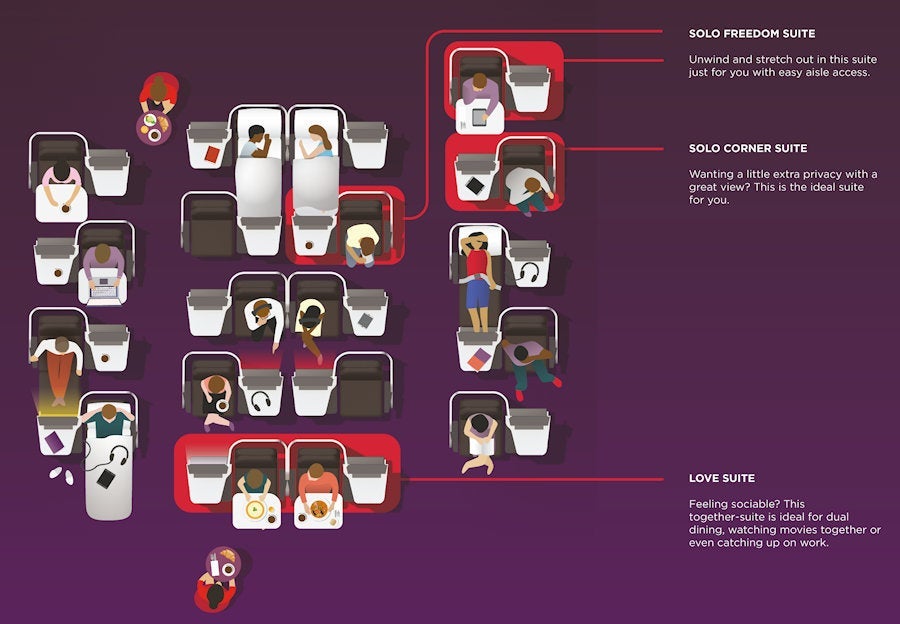 SOLO FREEDOM SUITE

Unwind and stretch out in this suite just for you with easy aisle access.

SOLO CORNER SUITE

Wanting a little extra privacy with a great view? This is the ideal suite for you.

LOVE SUITE

Feeling sociable? This together-suite is ideal for dual dining, watching movies together or even catching up on work.