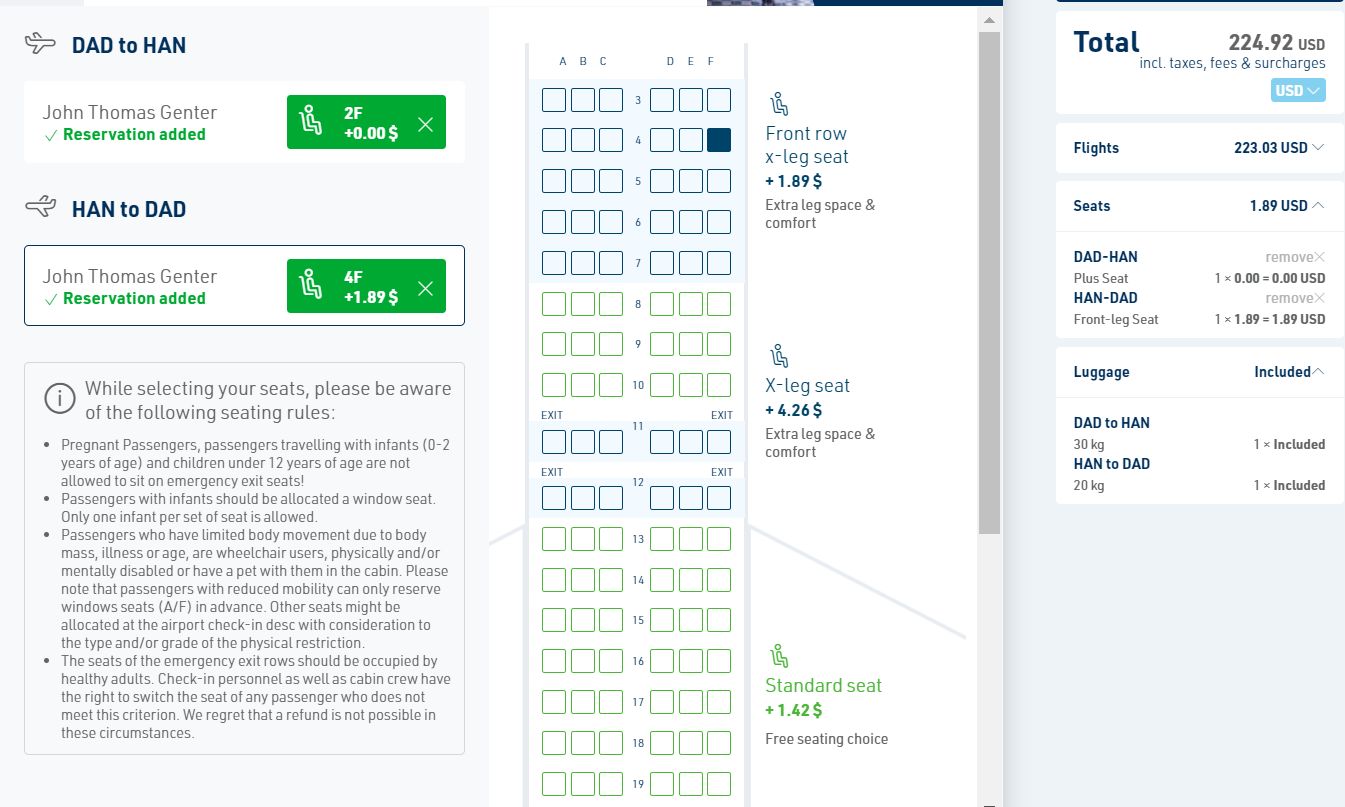 DAD to HAN

John Thomas Genter
✓ Reservation added

2F
+0.00 $

HAN to DAD

John Thomas Genter
✓ Reservation added

4F
+1.89 $

While selecting your seats, please be aware of the following seating rules:

- Pregnant Passengers, passengers travelling with infants (0-2 years of age) and children under 12 years of age are not allowed to sit on emergency exit seats!
- Passengers with infants should be allocated a window seat. Only one infant per set of seat is allowed.
- Passengers who have limited body movement due to body mass, illness or age, are wheelchair users, physically and/or mentally disabled or have a pet with them in the cabin. Please note that passengers with reduced mobility can only reserve windows seats (A/F) in advance. Other seats might be allocated at the airport check-in desc with consideration to the type and/or grade of the physical restriction.
- The seats of the emergency exit rows should be occupied by healthy adults. Check-in personnel as well as cabin crew have the right to switch the seat of any passenger who does not meet this criterion. We regret that a refund is not possible in these circumstances.

A B C D E F
3
4
5
6
7
8
9
10
EXIT 11 EXIT
EXIT 12 EXIT
13
14
15
16
17
18
19

Front row x-leg seat
+ 1.89 $
Extra leg space & comfort

X-leg seat
+ 4.26 $
Extra leg space & comfort

Standard seat
+ 1.42 $
Free seating choice

Total 224.92 USD
incl. taxes, fees & surcharges
USD

Flights 223.03 USD

Seats 1.89 USD

DAD-HAN remove
Plus Seat 1 × 0.00 = 0.00 USD
HAN-DAD remove
Front-leg Seat 1 × 1.89 = 1.89 USD

Luggage Included

DAD to HAN
30 kg 1 × Included
HAN to DAD
20 kg 1 × Included