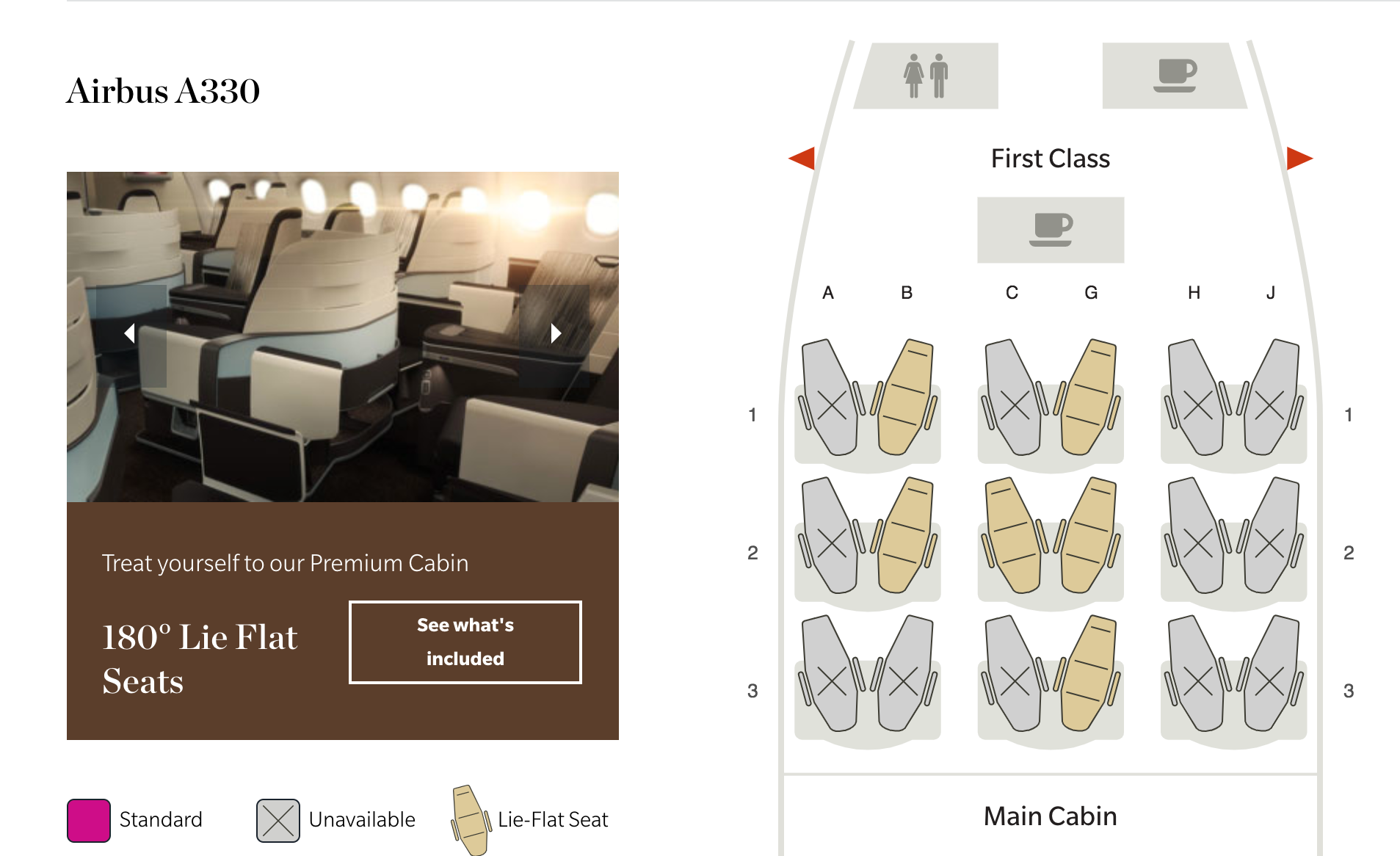 Airbus A330

Treat yourself to our Premium Cabin

180° Lie Flat Seats

See what's included

Standard

Unavailable

Lie-Flat Seat

First Class

A B C G H J

1

1

2

2

3

3

Main Cabin