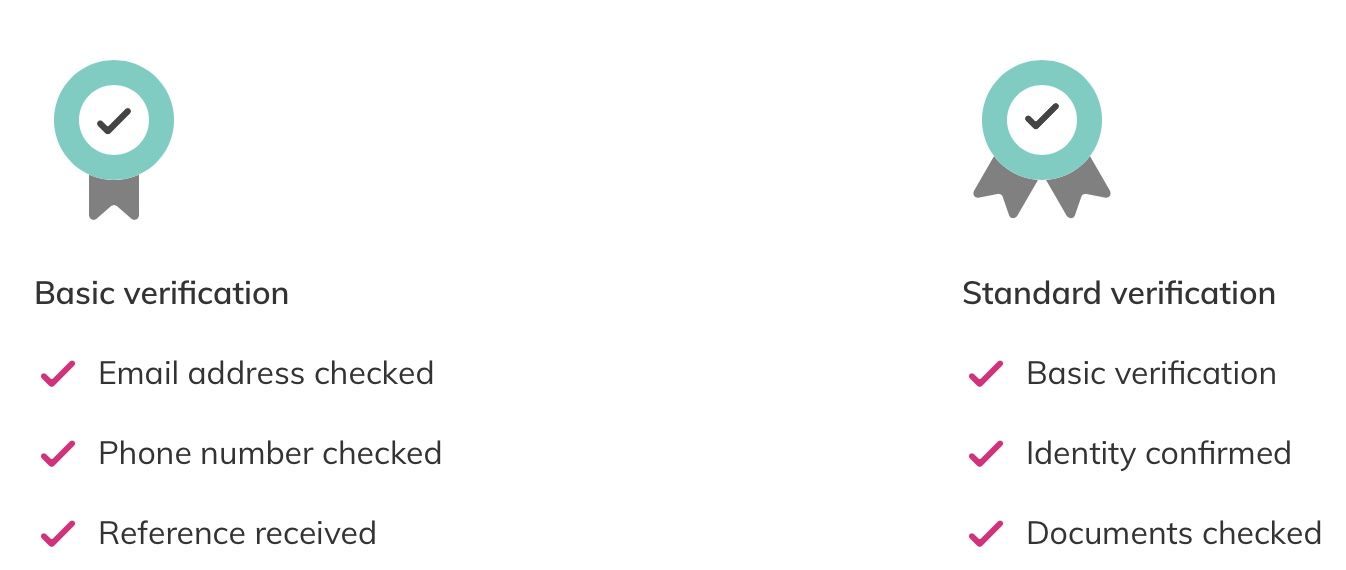 Basic verification

✓ Email address checked

✓ Phone number checked

✓ Reference received

Standard verification

✓ Basic verification

✓ Identity confirmed

✓ Documents checked