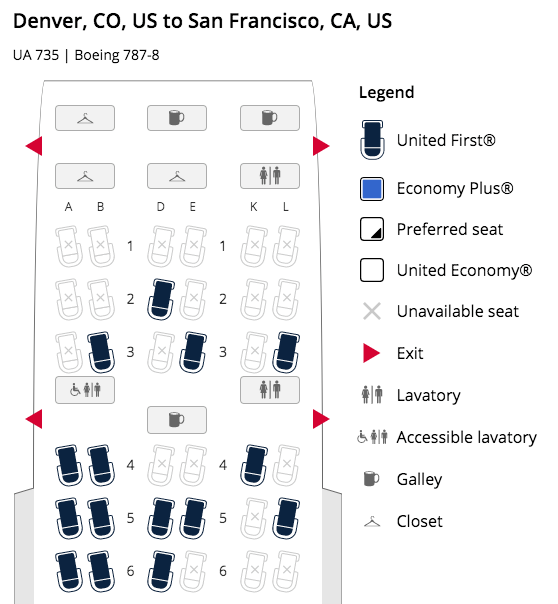 Denver, CO, US to San Francisco, CA, US

UA 735 | Boeing 787-8

A B D E K L

1 1

2 2

3 3

4 4

5 5

6 6

Legend

United First®

Economy Plus®

Preferred seat

United Economy®

Unavailable seat

Exit

Lavatory

Accessible lavatory

Galley

Closet