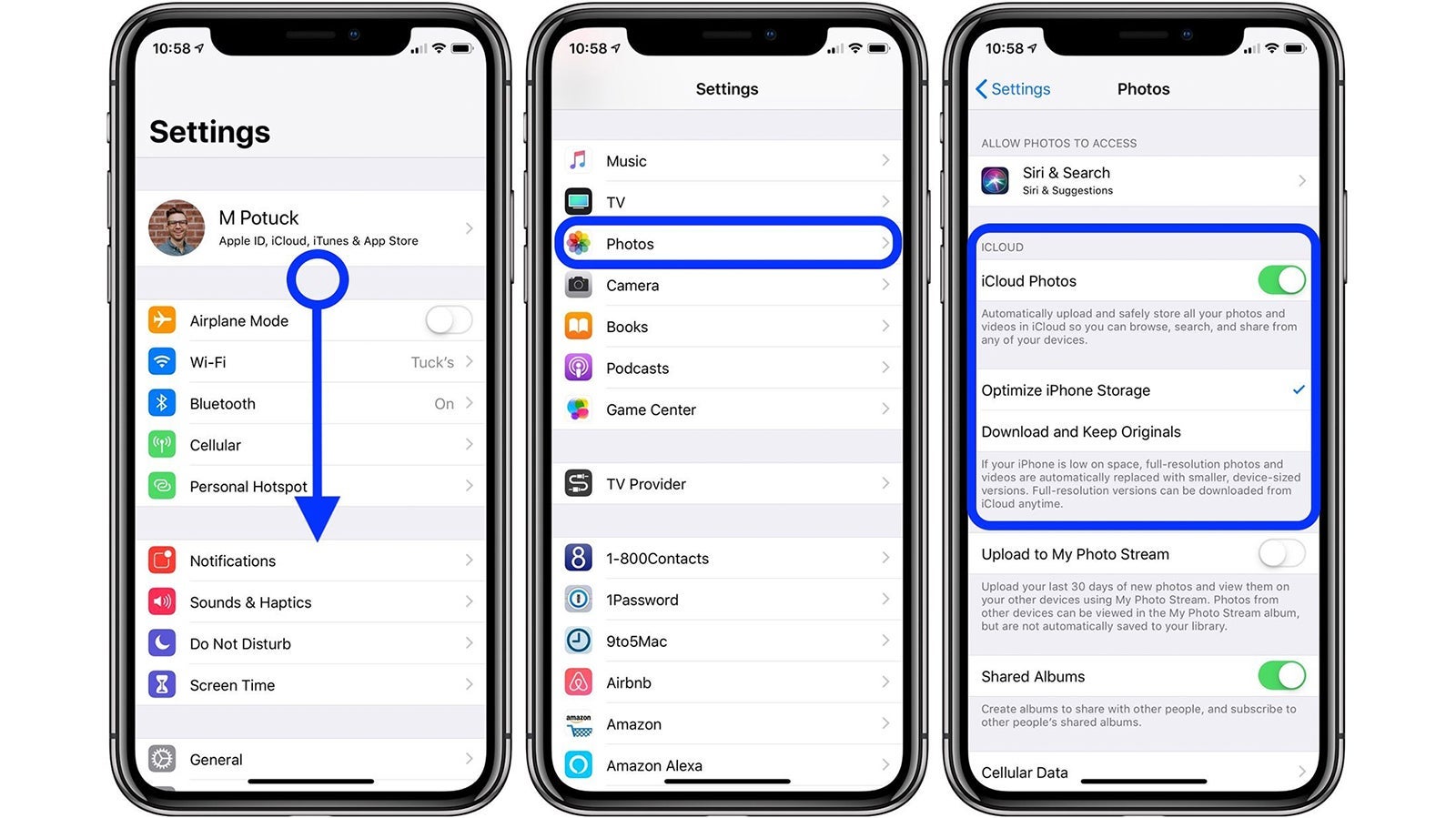 10:58

Settings

M Potuck
Apple ID, iCloud, iTunes & App Store

Airplane Mode
Wi-Fi Tuck's
Bluetooth On
Cellular
Personal Hotspot

Notifications
Sounds & Haptics
Do Not Disturb
Screen Time

General

10:58

Settings

Music
TV
Photos
Camera
Books
Podcasts
Game Center

TV Provider

1-800Contacts
1Password
9to5Mac
Airbnb
Amazon
Amazon Alexa

10:58

Settings Photos

ALLOW PHOTOS TO ACCESS
Siri & Search
Siri & Suggestions

ICLOUD
iCloud Photos
Automatically upload and safely store all your photos and videos in iCloud so you can browse, search, and share from any of your devices.

Optimize iPhone Storage
Download and Keep Originals
If your iPhone is low on space, full-resolution photos and videos are automatically replaced with smaller, device-sized versions. Full-resolution versions can be downloaded from iCloud anytime.

Upload to My Photo Stream
Upload your last 30 days of new photos and view them on your other devices using My Photo Stream. Photos from other devices can be viewed in the My Photo Stream album, but are not automatically saved to your library.

Shared Albums
Create albums to share with other people, and subscribe to other people's shared albums.

Cellular Data