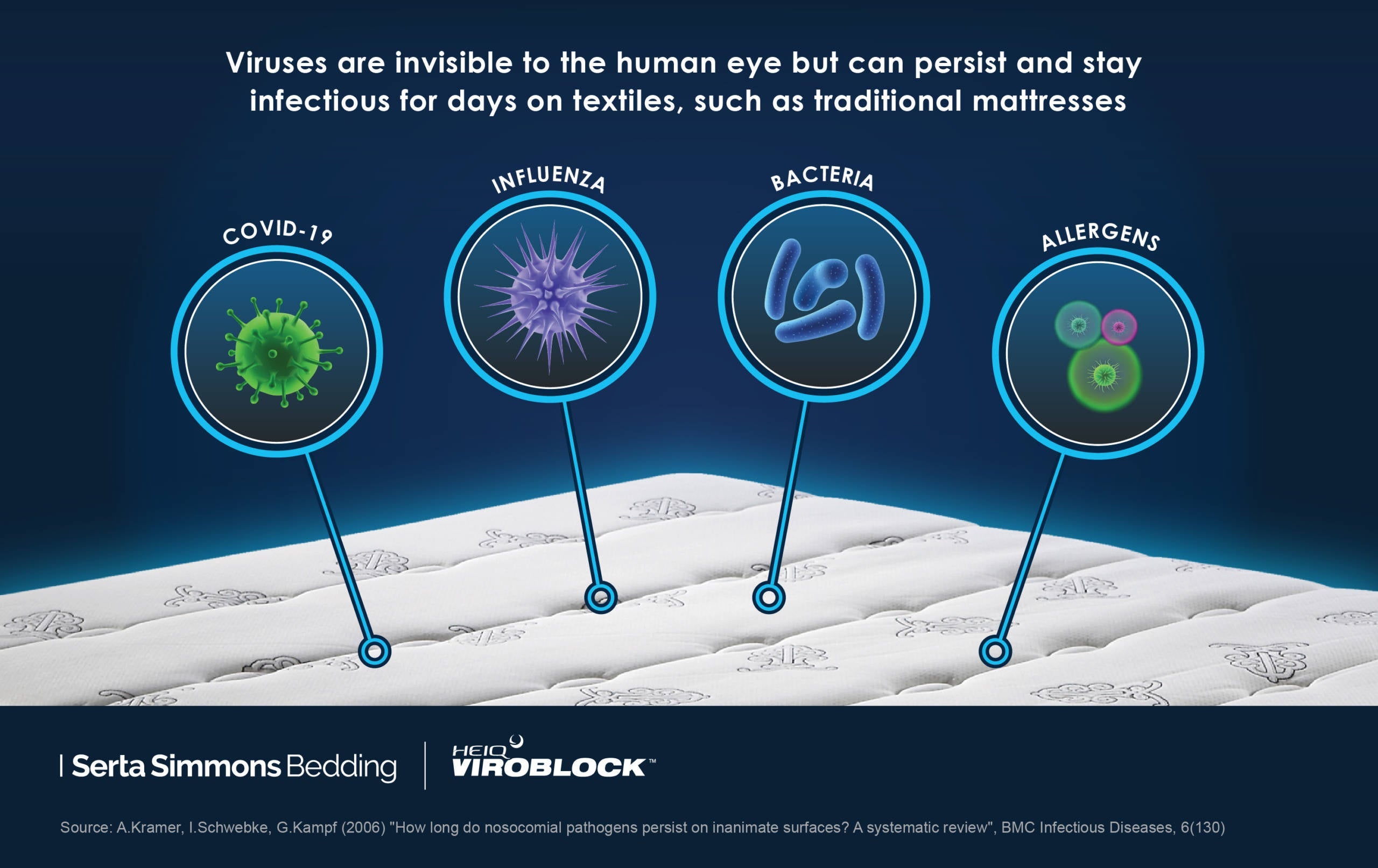 Viruses are invisible to the human eye but can persist and stay infectious for days on textiles, such as traditional mattresses

COVID-19

INFLUENZA

BACTERIA

ALLERGENS

Serta Simmons Bedding

HEIQ VIROBLOCK™

Source: A.Kramer, I.Schwebke, G.Kampf (2006) "How long do nosocomial pathogens persist on inanimate surfaces? A systematic review", BMC Infectious Diseases, 6(130)