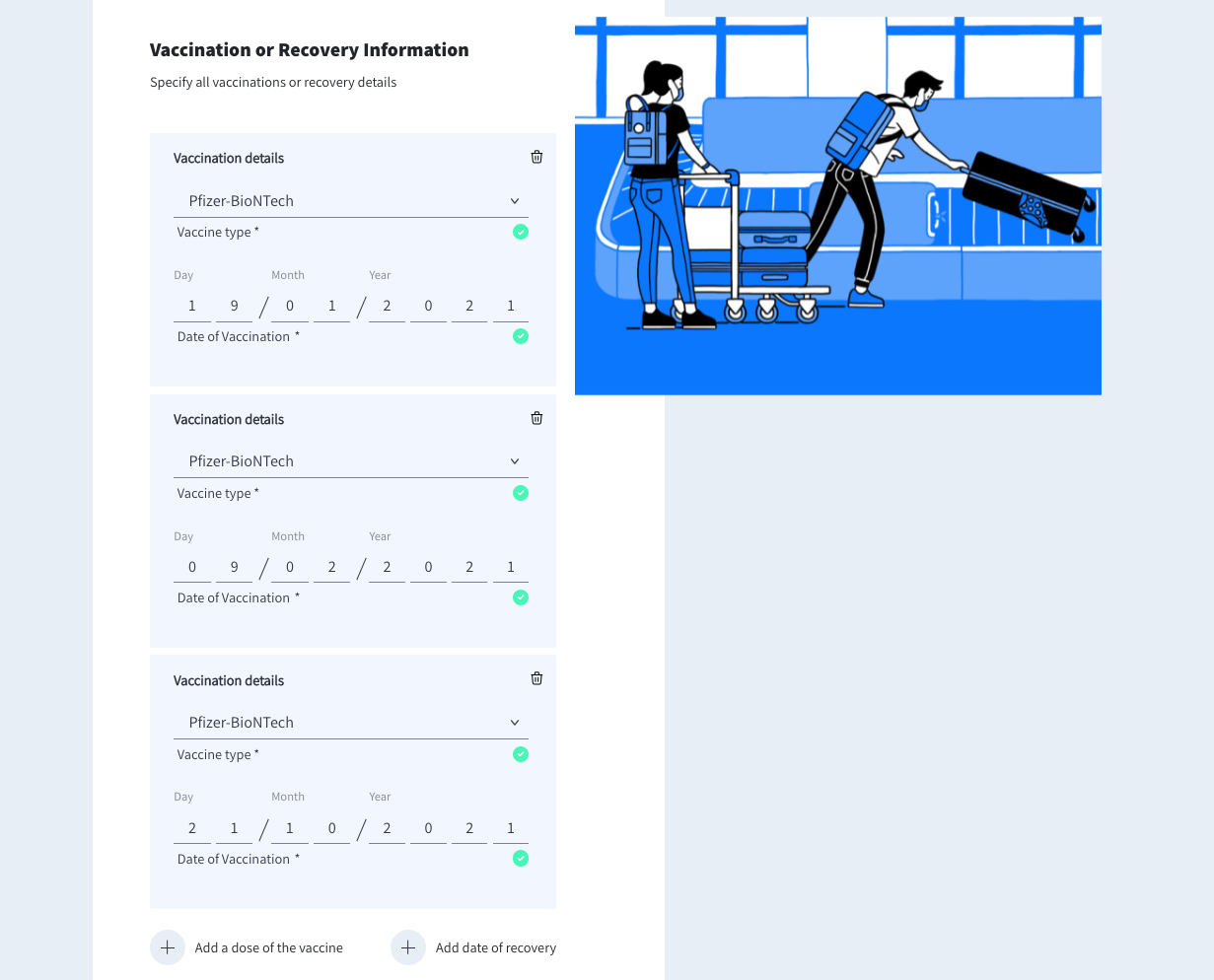 Vaccination or Recovery Information

Specify all vaccinations or recovery details

Vaccination details

Pfizer-BioNTech

Vaccine type *

Day Month Year

1 9 / 0 1 / 2 0 2 1

Date of Vaccination *

Vaccination details

Pfizer-BioNTech

Vaccine type *

Day Month Year

0 9 / 0 2 / 2 0 2 1

Date of Vaccination *

Vaccination details

Pfizer-BioNTech

Vaccine type *

Day Month Year

2 1 / 1 0 / 2 0 2 1

Date of Vaccination *

Add a dose of the vaccine

Add date of recovery