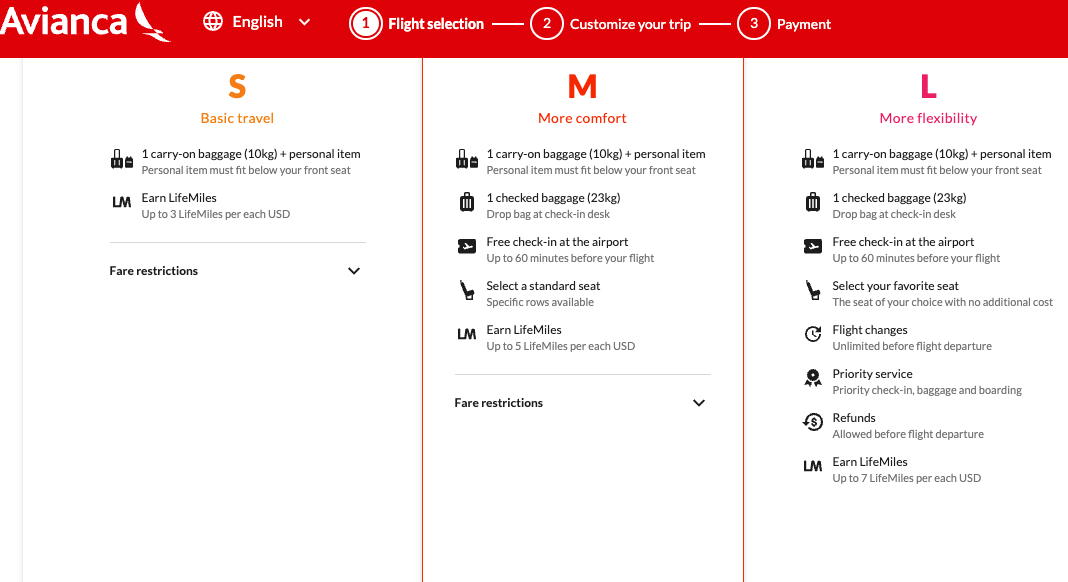 Avianca English 1 Flight selection 2 Customize your trip 3 Payment

S
Basic travel

1 carry-on baggage (10kg) + personal item
Personal item must fit below your front seat

LM Earn LifeMiles
Up to 3 LifeMiles per each USD

Fare restrictions

M
More comfort

1 carry-on baggage (10kg) + personal item
Personal item must fit below your front seat

1 checked baggage (23kg)
Drop bag at check-in desk

Free check-in at the airport
Up to 60 minutes before your flight

Select a standard seat
Specific rows available

LM Earn LifeMiles
Up to 5 LifeMiles per each USD

Fare restrictions

L
More flexibility

1 carry-on baggage (10kg) + personal item
Personal item must fit below your front seat

1 checked baggage (23kg)
Drop bag at check-in desk

Free check-in at the airport
Up to 60 minutes before your flight

Select your favorite seat
The seat of your choice with no additional cost

Flight changes
Unlimited before flight departure

Priority service
Priority check-in, baggage and boarding

Refunds
Allowed before flight departure

LM Earn LifeMiles
Up to 7 LifeMiles per each USD