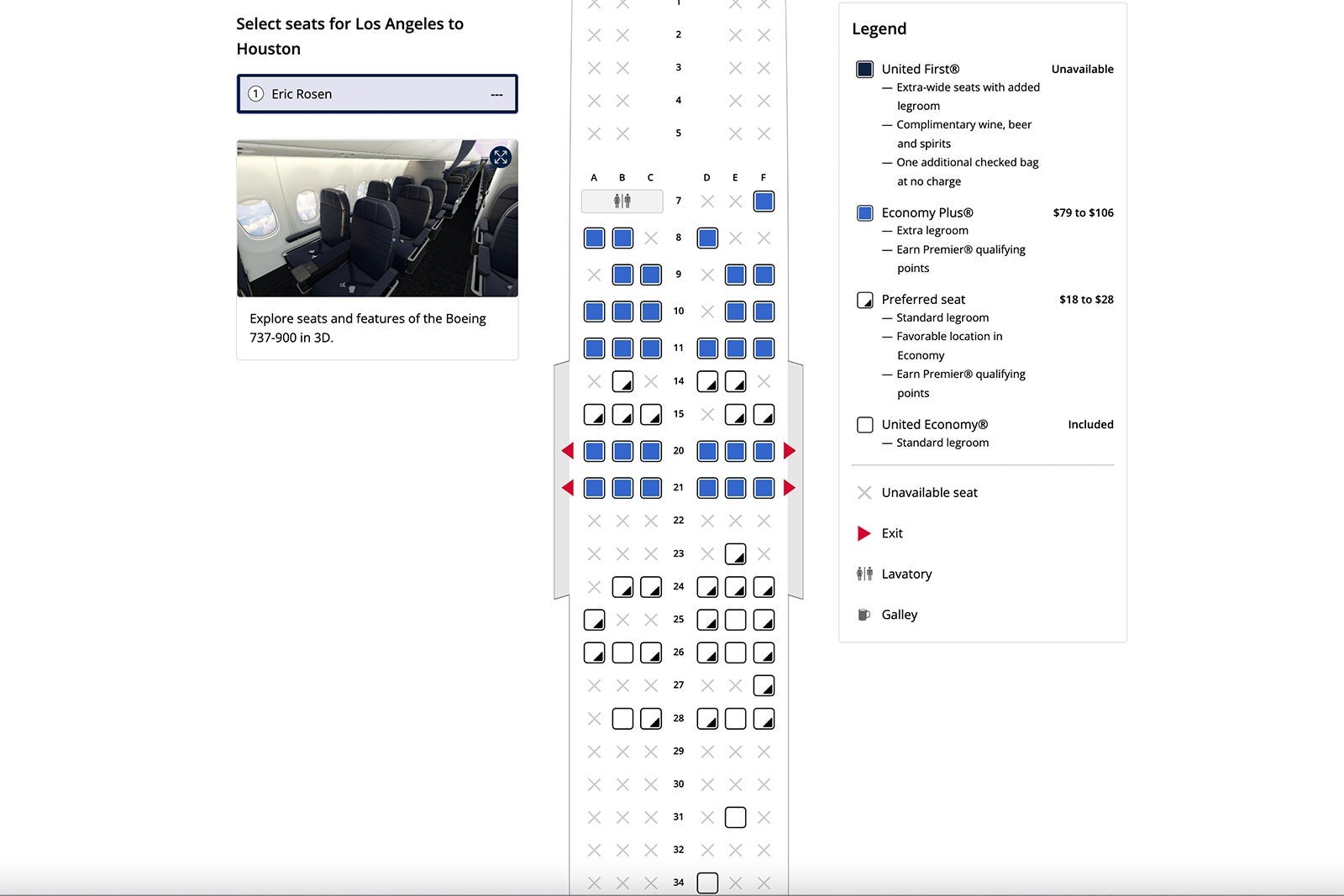 Select seats for Los Angeles to Houston

1 Eric Rosen ---

Explore seats and features of the Boeing 737-900 in 3D.

1
2
3
4
5
A B C D E F
7
8
9
10
11
14
15
20
21
22
23
24
25
26
27
28
29
30
31
32
34

Legend

United First® Unavailable
— Extra-wide seats with added legroom
— Complimentary wine, beer and spirits
— One additional checked bag at no charge

Economy Plus® $79 to $106
— Extra legroom
— Earn Premier® qualifying points

Preferred seat $18 to $28
— Standard legroom
— Favorable location in Economy
— Earn Premier® qualifying points

United Economy® Included
— Standard legroom

Unavailable seat

Exit

Lavatory

Galley