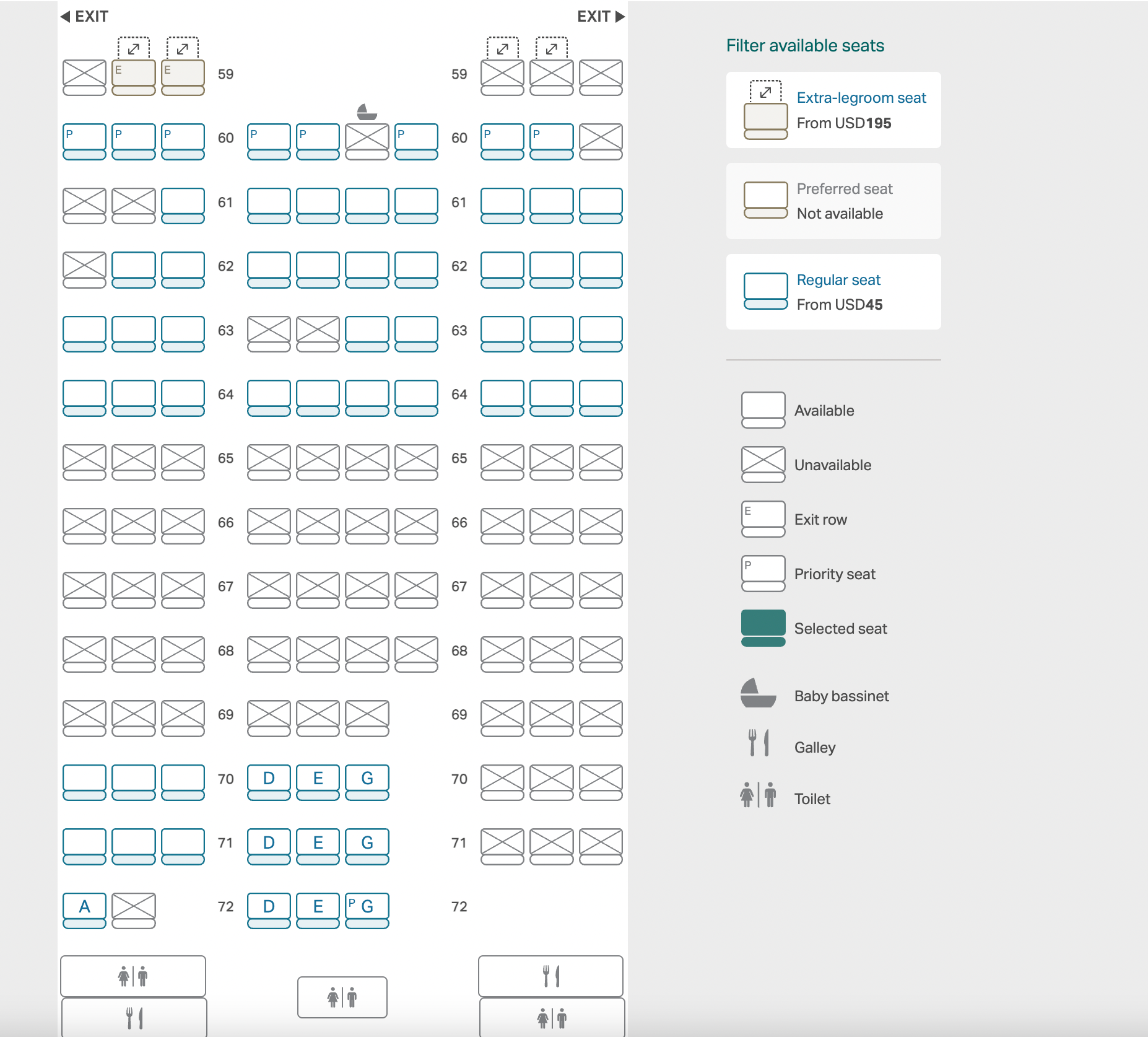 EXIT

EXIT

E E 59

59

P P P 60 P P P 60 P P

61

61

62

62

63

63

64

64

65

65

66

66

67

67

68

68

69

69

70 D E G

70

71 D E G

71

A 72 D E P G

72

Filter available seats

Extra-legroom seat
From USD195

Preferred seat
Not available

Regular seat
From USD45

Available

Unavailable

E Exit row

P Priority seat

Selected seat

Baby bassinet

Galley

Toilet