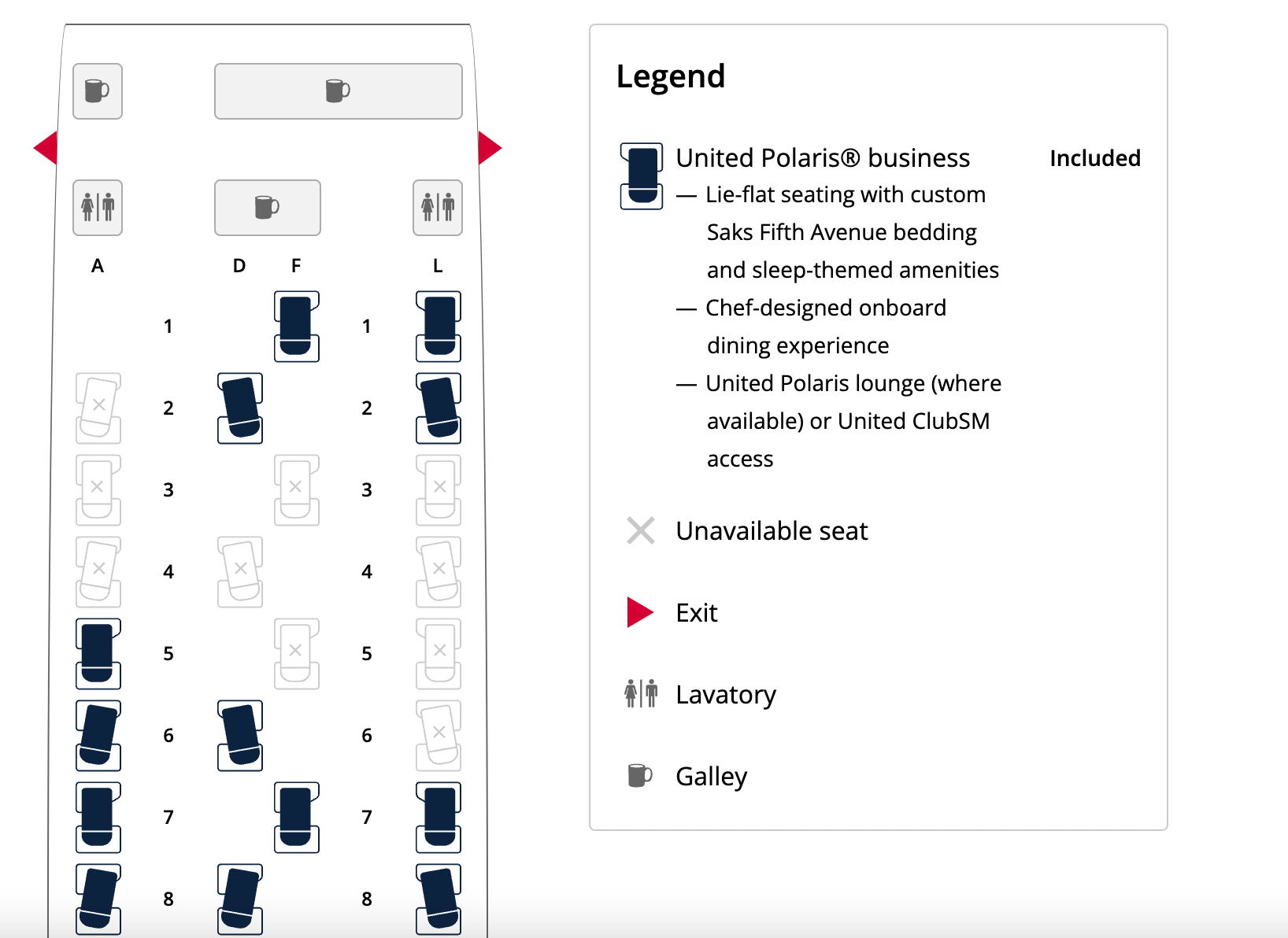 A D F L

1 1

2 2

3 3

4 4

5 5

6 6

7 7

8 8

Legend

United Polaris® business Included
— Lie-flat seating with custom Saks Fifth Avenue bedding and sleep-themed amenities
— Chef-designed onboard dining experience
— United Polaris lounge (where available) or United ClubSM access

Unavailable seat

Exit

Lavatory

Galley