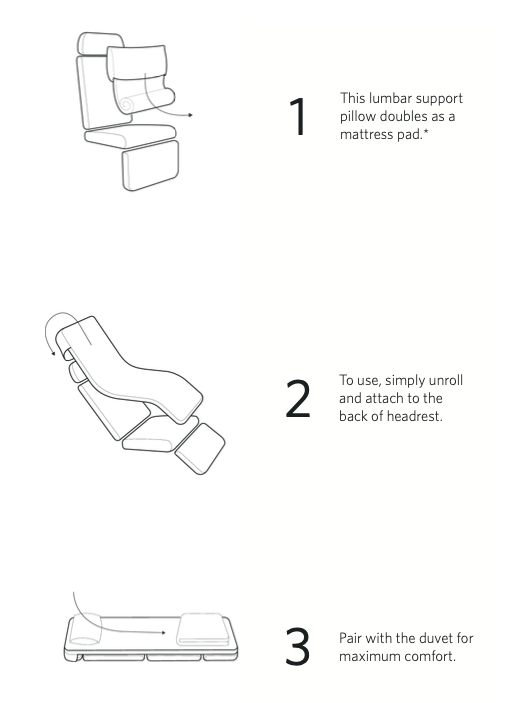 1

This lumbar support pillow doubles as a mattress pad.*

2

To use, simply unroll and attach to the back of headrest.

3

Pair with the duvet for maximum comfort.